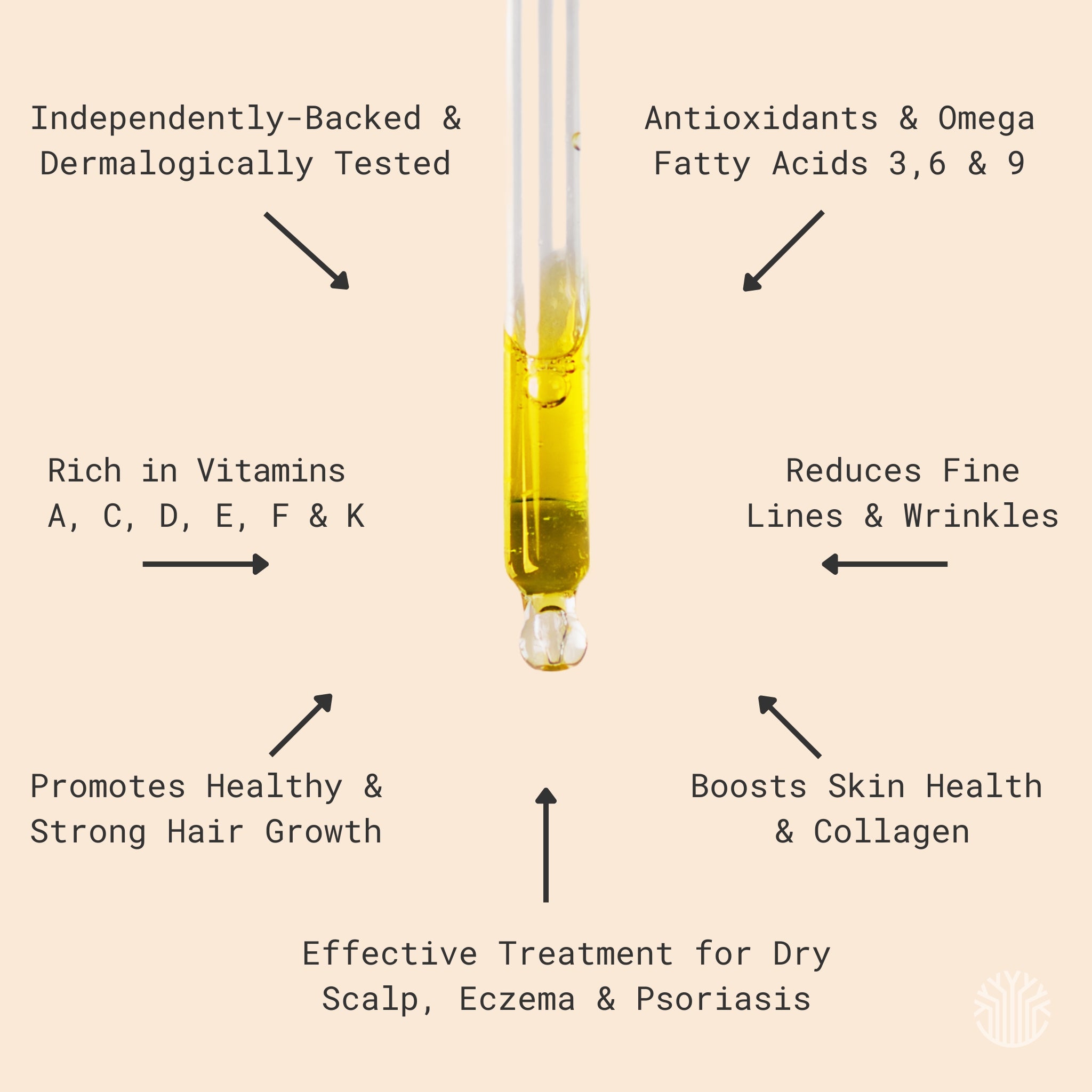 Independently-Backed & Dermalogically Tested

Antioxidants & Omega Fatty Acids 3,6 & 9

Rich in Vitamins A, C, D, E, F & K

Reduces Fine Lines & Wrinkles

Promotes Healthy & Strong Hair Growth

Boosts Skin Health & Collagen

Effective Treatment for Dry Scalp, Eczema & Psoriasis