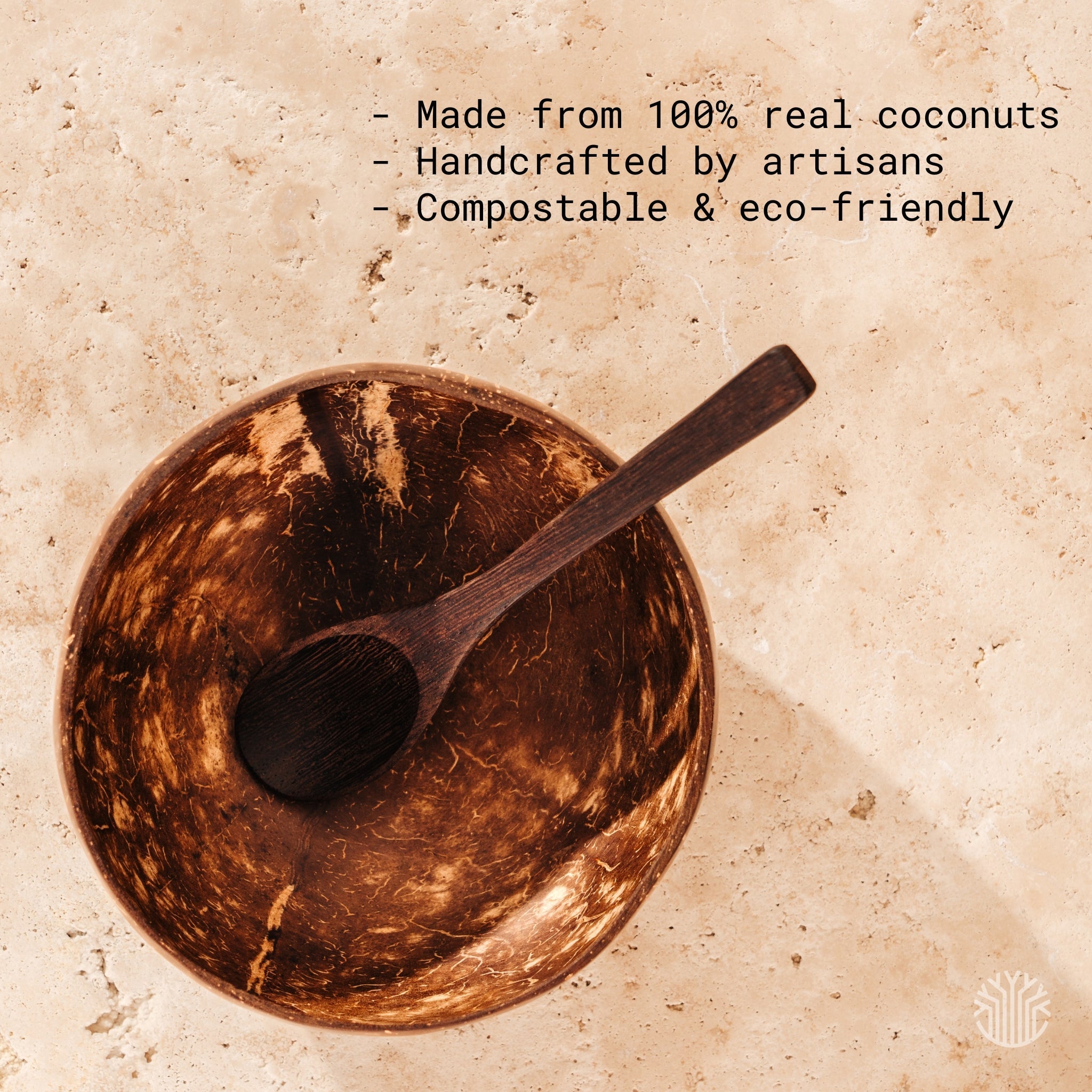 - Made from 100% real coconuts
- Handcrafted by artisans
- Compostable & eco-friendly