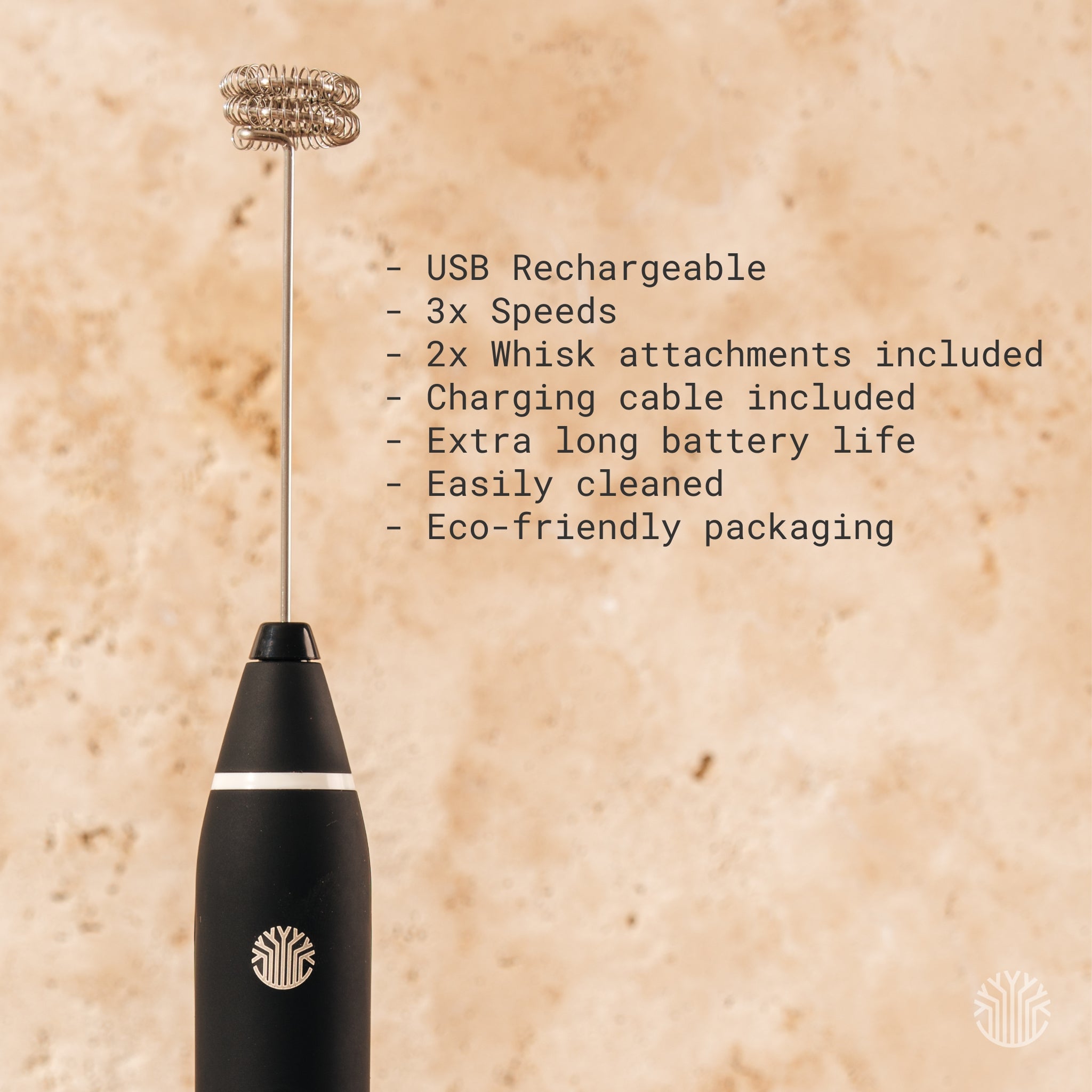 - USB Rechargeable
- 3x Speeds
- 2x Whisk attachments included
- Charging cable included
- Extra long battery life
- Easily cleaned
- Eco-friendly packaging