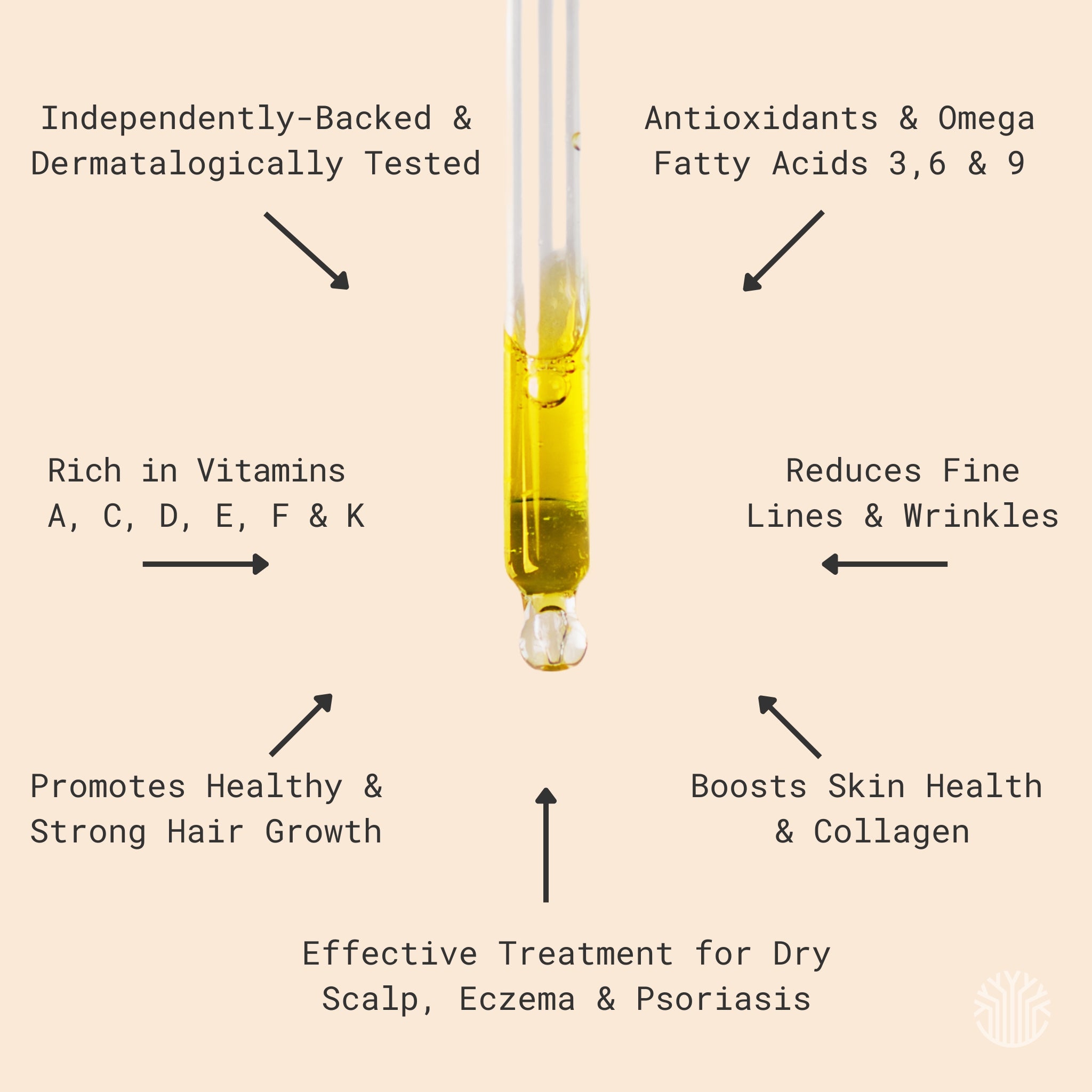 Independently-Backed &
Dermatalogically Tested

Antioxidants & Omega
Fatty Acids 3,6 & 9

Rich in Vitamins
A, C, D, E, F & K

Reduces Fine
Lines & Wrinkles

Promotes Healthy &
Strong Hair Growth

Boosts Skin Health
& Collagen

Effective Treatment for Dry
Scalp, Eczema & Psoriasis